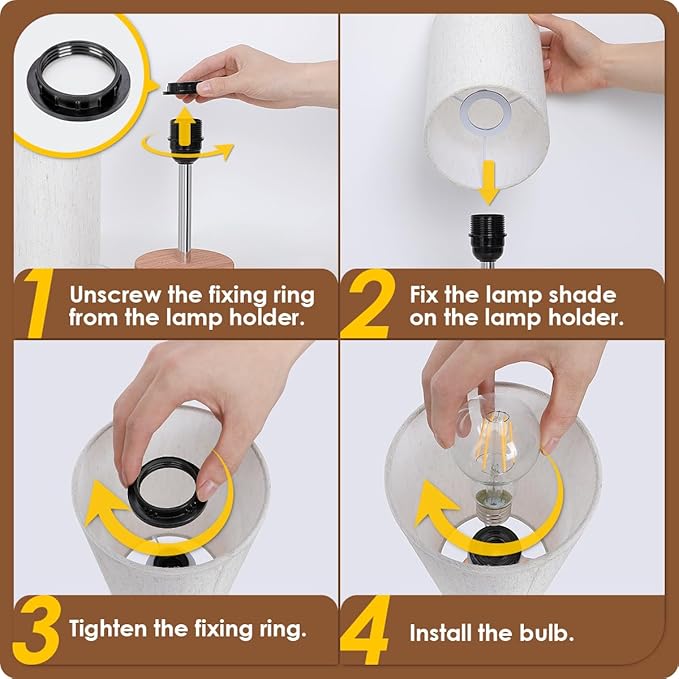 1 Unscrew the fixing ring from the lamp holder.

2 Fix the lamp shade on the lamp holder.

3 Tighten the fixing ring.

4 Install the bulb.