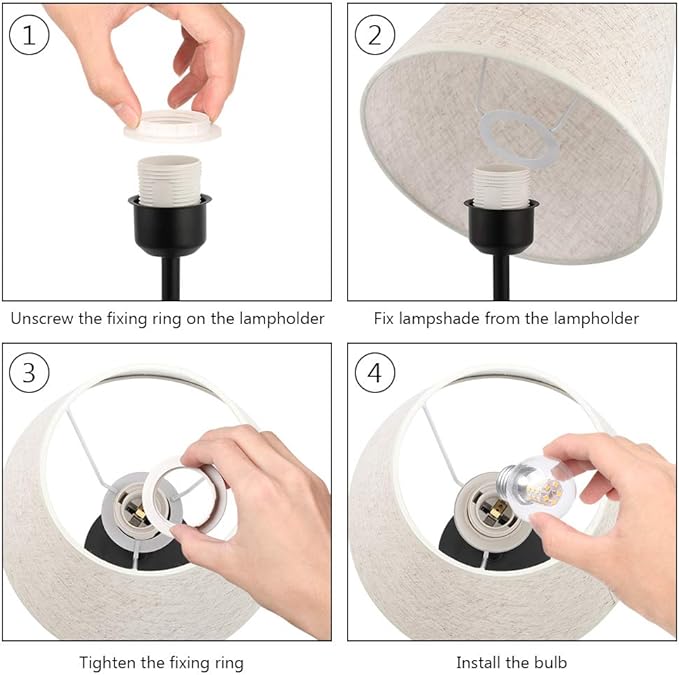 1
Unscrew the fixing ring on the lampholder

2
Fix lampshade from the lampholder

3
Tighten the fixing ring

4
Install the bulb