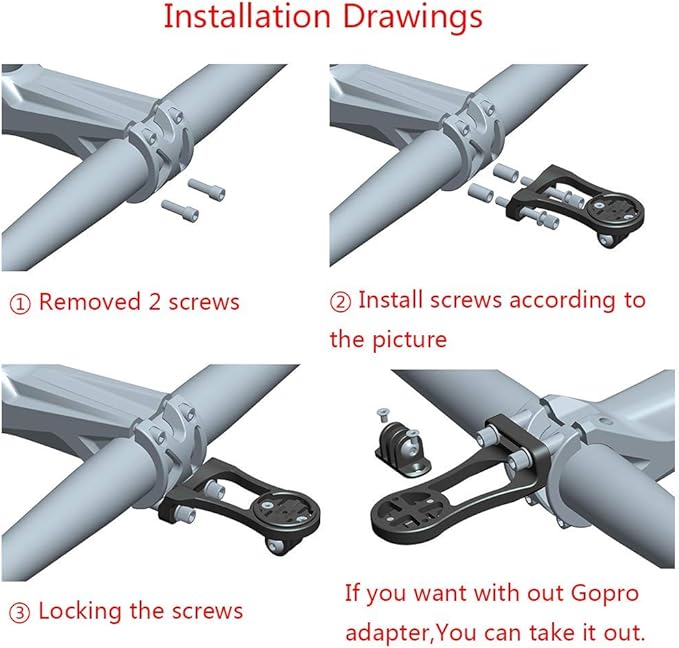 Installation Drawings

① Removed 2 screws

② Install screws according to the picture

③ Locking the screws

If you want with out Gopro adapter,You can take it out.