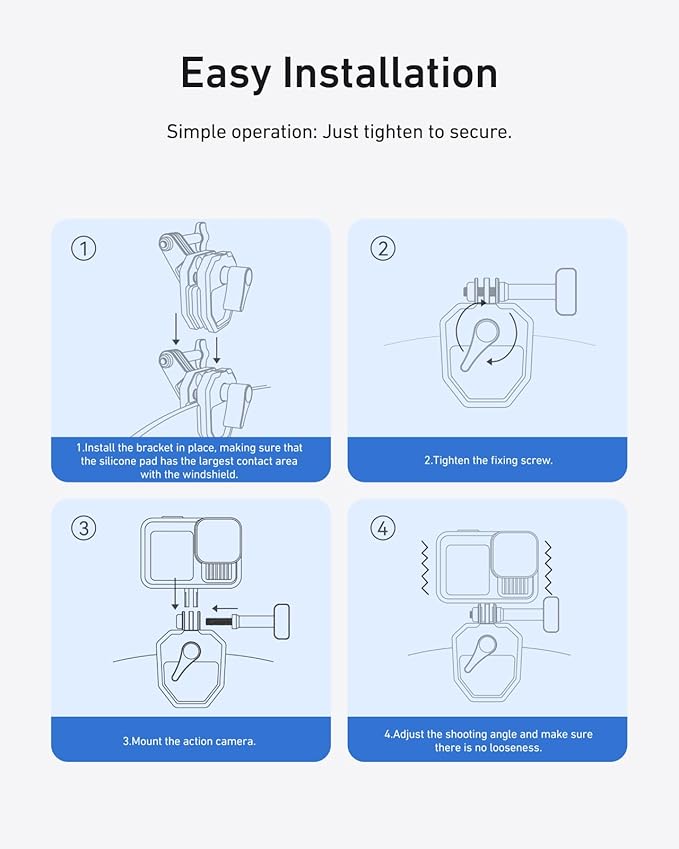 Easy Installation

Simple operation: Just tighten to secure.

①

1.Install the bracket in place, making sure that the silicone pad has the largest contact area with the windshield.

②

2.Tighten the fixing screw.

③

3.Mount the action camera.

④

4.Adjust the shooting angle and make sure there is no looseness.