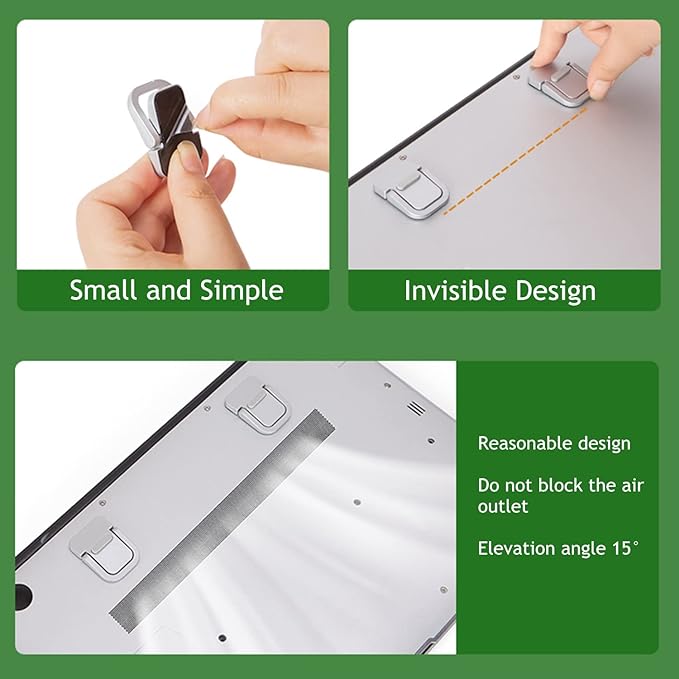 Small and Simple

Invisible Design

Reasonable design

Do not block the air outlet

Elevation angle 15°