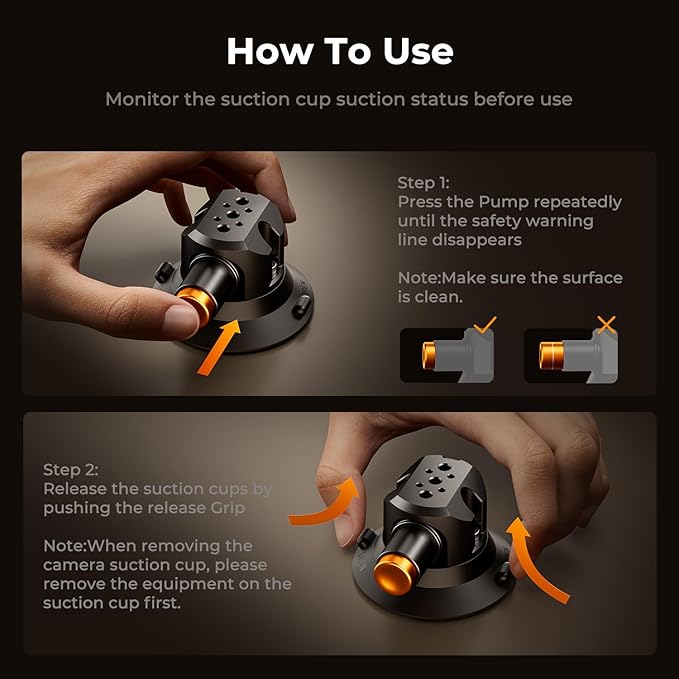 How To Use

Monitor the suction cup suction status before use

Step 1:
Press the Pump repeatedly until the safety warning line disappears

Note:Make sure the surface is clean.

Step 2:
Release the suction cups by pushing the release Grip

Note:When removing the camera suction cup, please remove the equipment on the suction cup first.