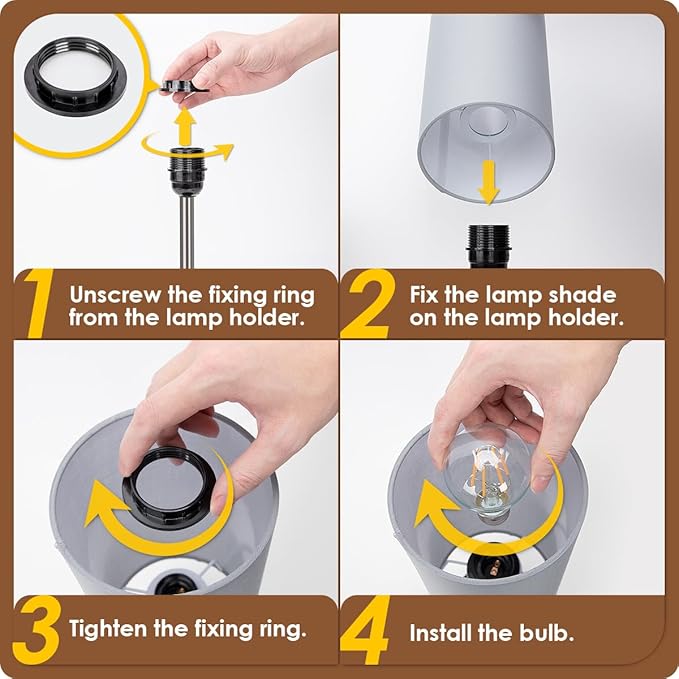 1 Unscrew the fixing ring from the lamp holder.

2 Fix the lamp shade on the lamp holder.

3 Tighten the fixing ring.

4 Install the bulb.