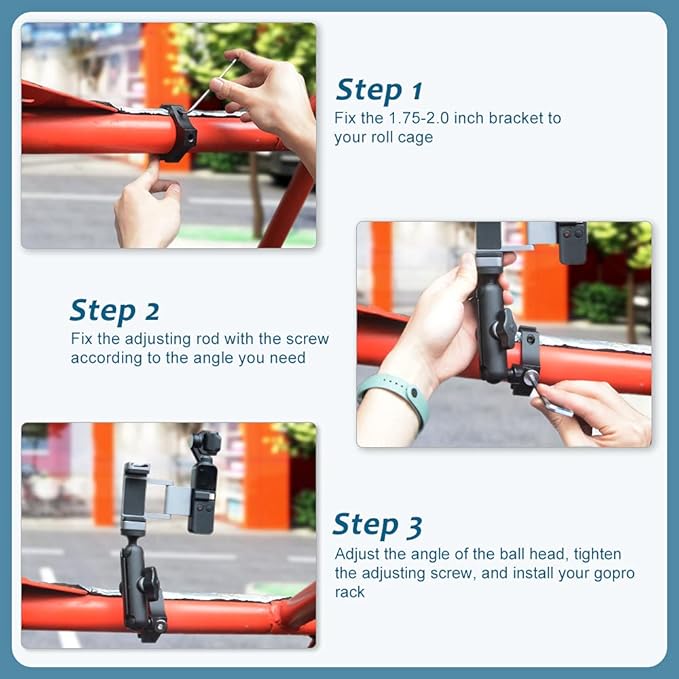 Step 1
Fix the 1.75-2.0 inch bracket to your roll cage

Step 2
Fix the adjusting rod with the screw according to the angle you need

Step 3
Adjust the angle of the ball head, tighten the adjusting screw, and install your gopro rack