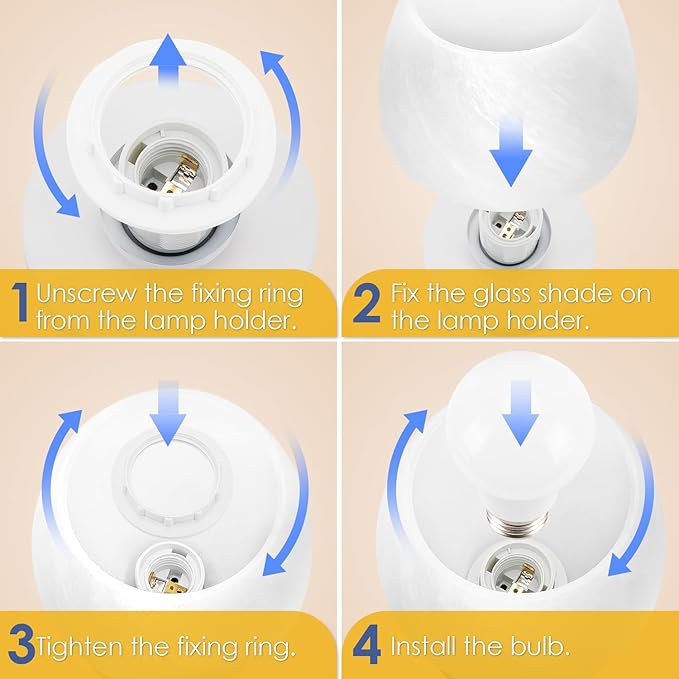 1 Unscrew the fixing ring from the lamp holder.

2 Fix the glass shade on the lamp holder.

3 Tighten the fixing ring.

4 Install the bulb.