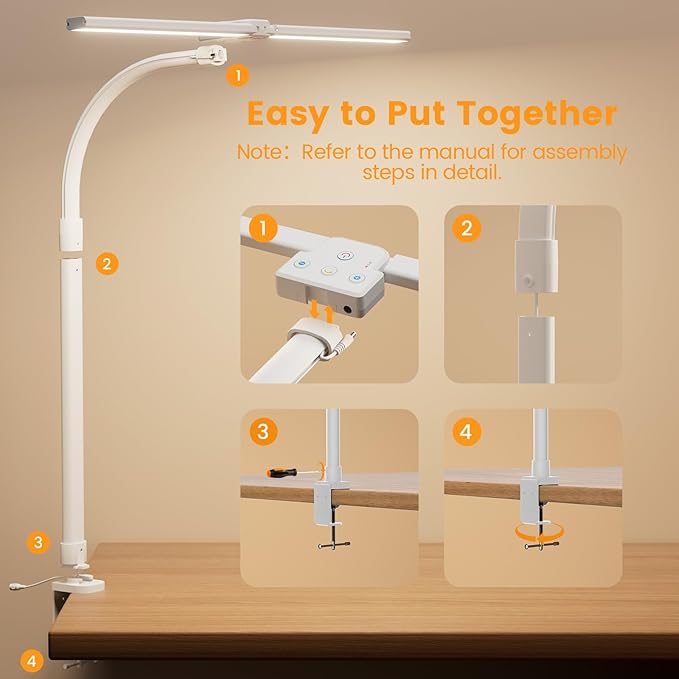 1

Easy to Put Together

Note: Refer to the manual for assembly steps in detail.

2

1

2

3

4

3

4