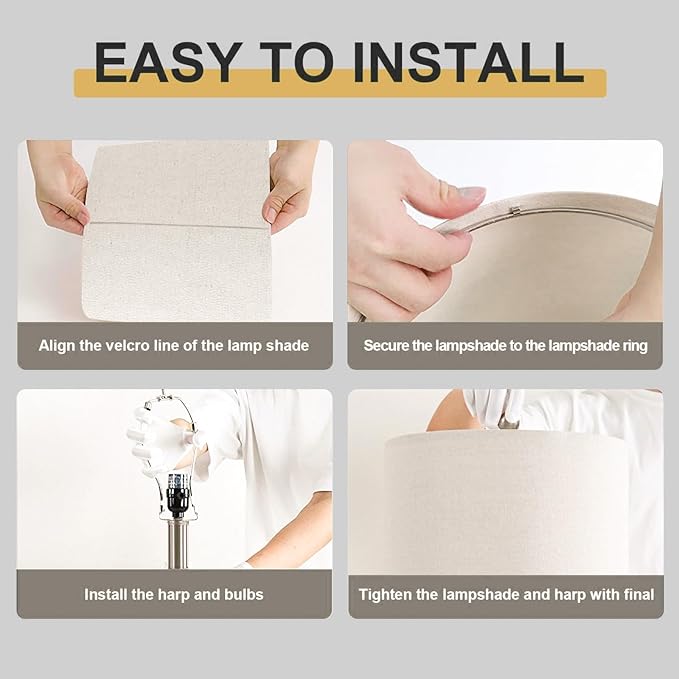 EASY TO INSTALL

Align the velcro line of the lamp shade

Secure the lampshade to the lampshade ring

Install the harp and bulbs

Tighten the lampshade and harp with final