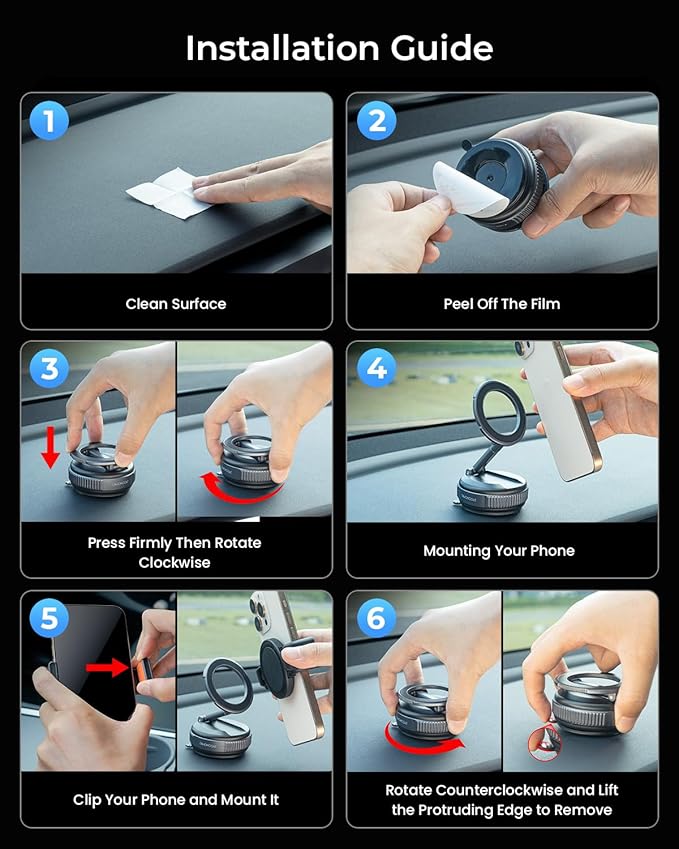 Installation Guide

1

Clean Surface

2

Peel Off The Film

3

Press Firmly Then Rotate Clockwise

4

Mounting Your Phone

5

Clip Your Phone and Mount It

6

Rotate Counterclockwise and Lift the Protruding Edge to Remove