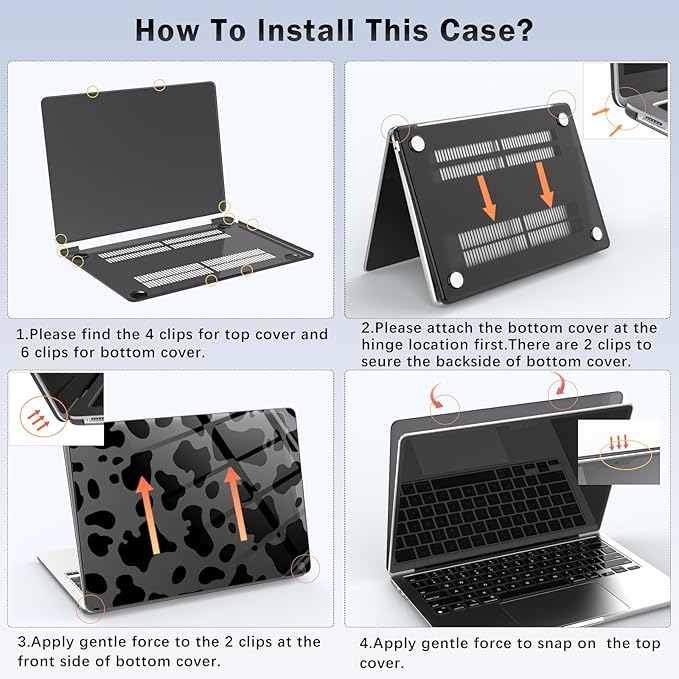 How To Install This Case?

1.Please find the 4 clips for top cover and 6 clips for bottom cover.

2.Please attach the bottom cover at the hinge location first.There are 2 clips to seure the backside of bottom cover.

3.Apply gentle force to the 2 clips at the front side of bottom cover.

4.Apply gentle force to snap on the top cover.