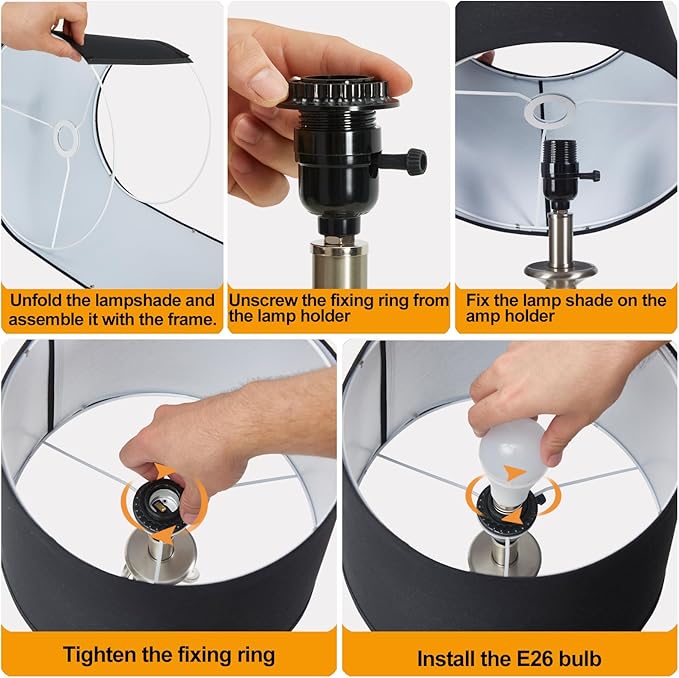 Unfold the lampshade and assemble it with the frame.

Unscrew the fixing ring from the lamp holder

Fix the lamp shade on the amp holder

Tighten the fixing ring

Install the E26 bulb