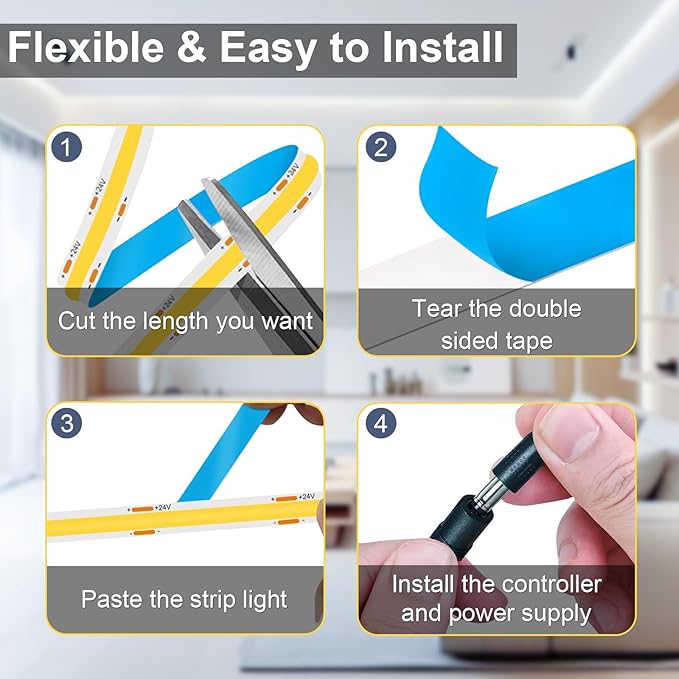 Flexible & Easy to Install

1
+24V
+24V
+24V
+24V
Cut the length you want

2
Tear the double sided tape

3
+24V
+24V
Paste the strip light

4
Install the controller and power supply