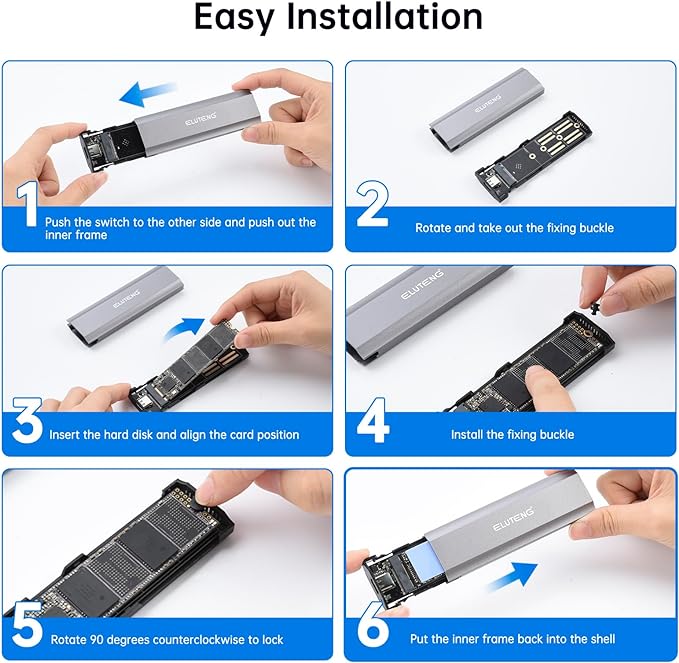 Easy Installation

ELUTENG

1 Push the switch to the other side and push out the inner frame

ELUTENG

2 Rotate and take out the fixing buckle

ELUTENG

3 Insert the hard disk and align the card position

ELUTENG

4 Install the fixing buckle

5 Rotate 90 degrees counterclockwise to lock

ELUTENG

6 Put the inner frame back into the shell