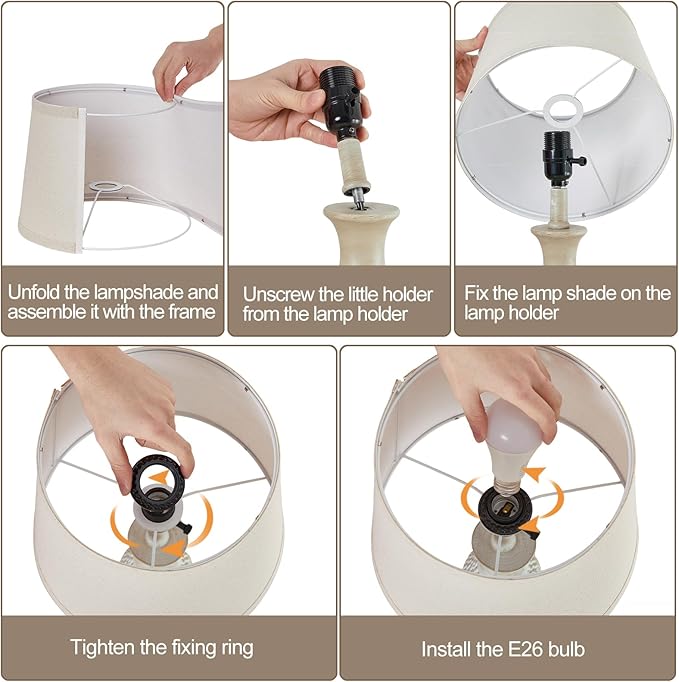 Unfold the lampshade and assemble it with the frame

Unscrew the little holder from the lamp holder

Fix the lamp shade on the lamp holder

Tighten the fixing ring

Install the E26 bulb