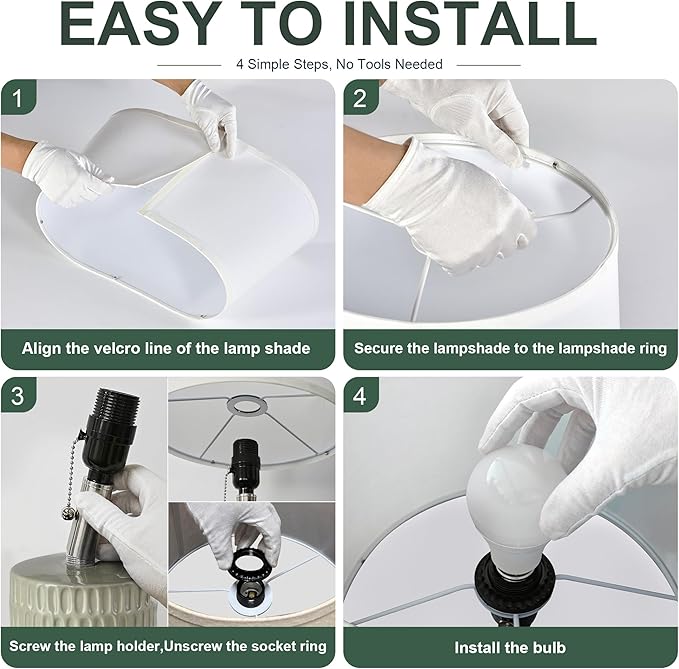 EASY TO INSTALL

4 Simple Steps, No Tools Needed

1

Align the velcro line of the lamp shade

2

Secure the lampshade to the lampshade ring

3

Screw the lamp holder,Unscrew the socket ring

4

Install the bulb