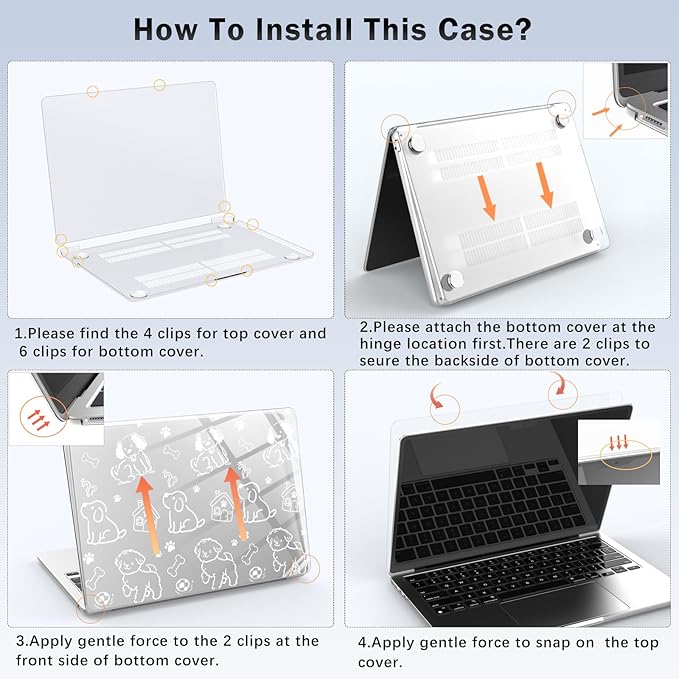 How To Install This Case?

1.Please find the 4 clips for top cover and 6 clips for bottom cover.

2.Please attach the bottom cover at the hinge location first.There are 2 clips to seure the backside of bottom cover.

3.Apply gentle force to the 2 clips at the front side of bottom cover.

4.Apply gentle force to snap on the top cover.