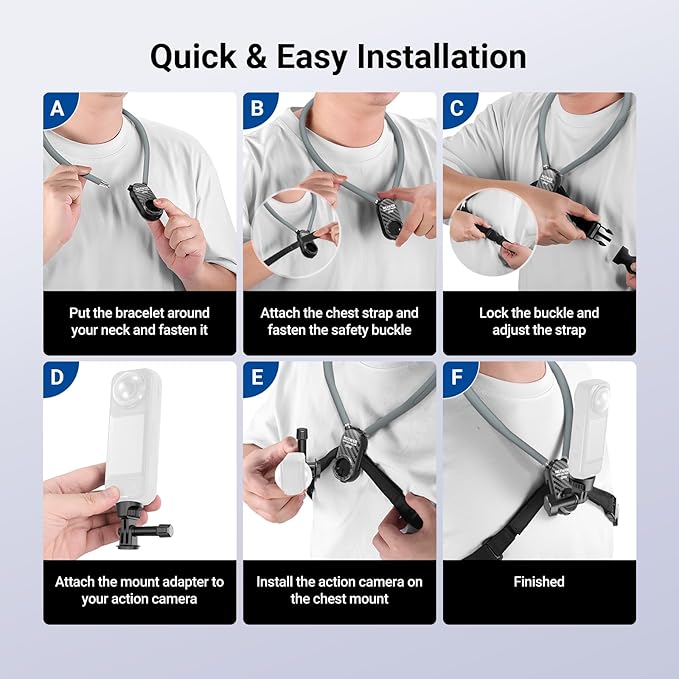 Quick & Easy Installation

A

Put the bracelet around your neck and fasten it

B

Attach the chest strap and fasten the safety buckle

C

Lock the buckle and adjust the strap

D

Attach the mount adapter to your action camera

E

Install the action camera on the chest mount

F

Finished