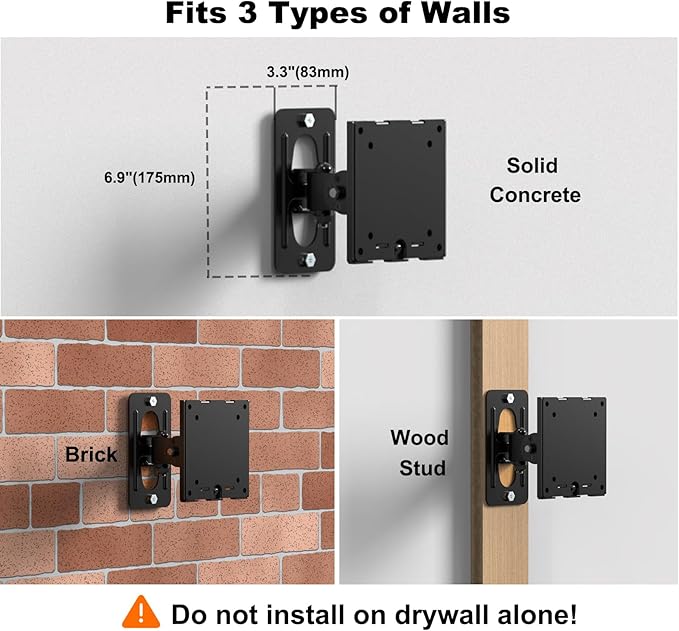 Fits 3 Types of Walls

3.3"(83mm)

6.9"(175mm)

Solid Concrete

Brick

Wood Stud

Do not install on drywall alone!