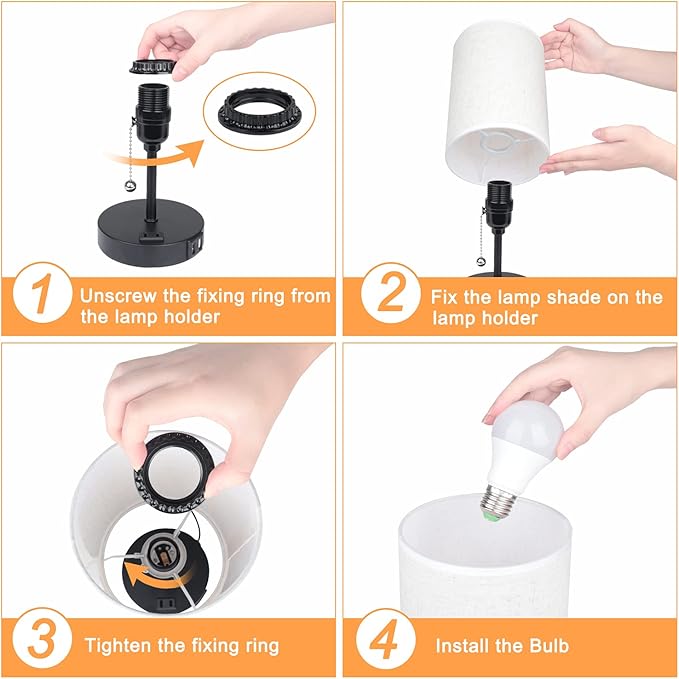 1 Unscrew the fixing ring from the lamp holder

2 Fix the lamp shade on the lamp holder

3 Tighten the fixing ring

4 Install the Bulb