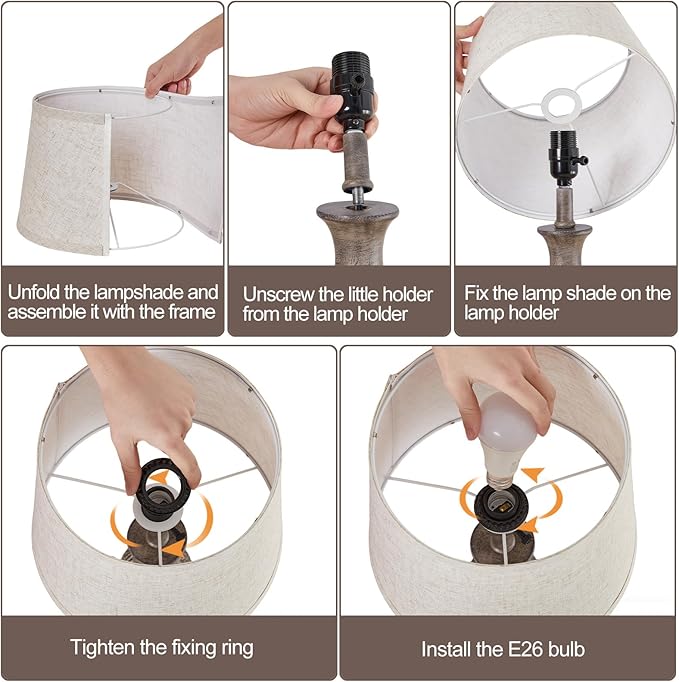 Unfold the lampshade and assemble it with the frame

Unscrew the little holder from the lamp holder

Fix the lamp shade on the lamp holder

Tighten the fixing ring

Install the E26 bulb