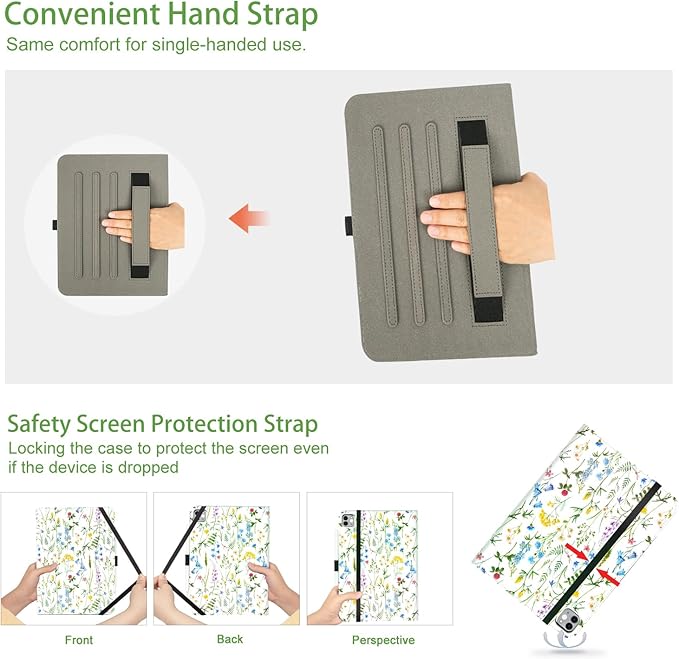 Convenient Hand Strap
Same comfort for single-handed use.

Safety Screen Protection Strap
Locking the case to protect the screen even if the device is dropped

Front

Back

Perspective