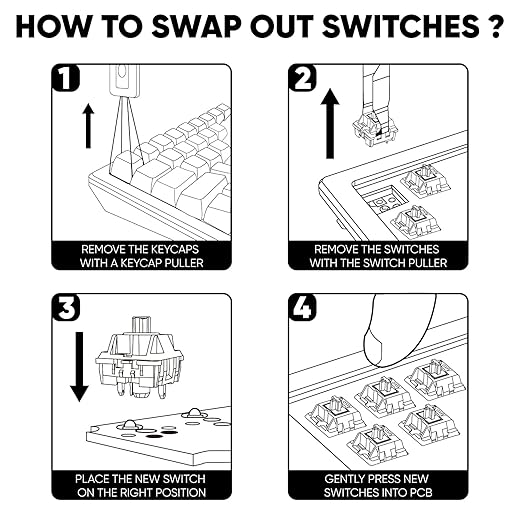 HOW TO SWAP OUT SWITCHES ?

1
REMOVE THE KEYCAPS WITH A KEYCAP PULLER

2
REMOVE THE SWITCHES WITH THE SWITCH PULLER

3
PLACE THE NEW SWITCH ON THE RIGHT POSITION

4
GENTLY PRESS NEW SWITCHES INTO PCB