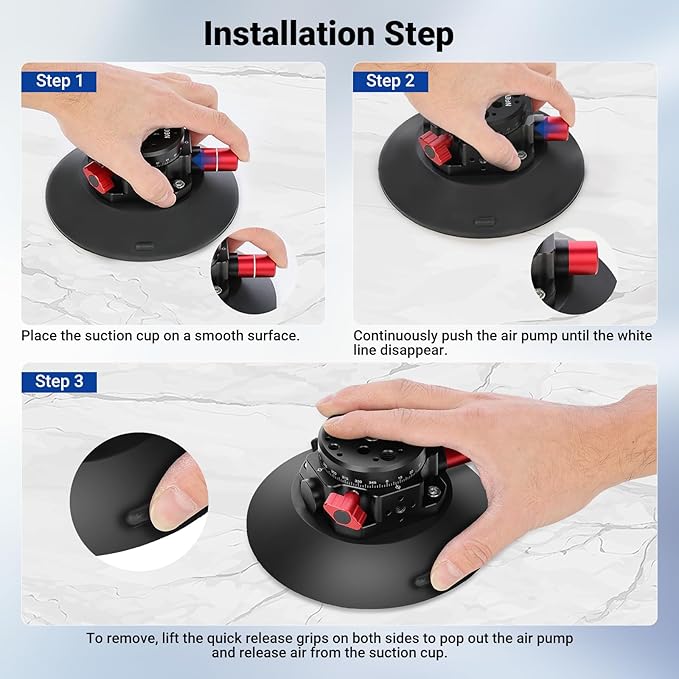 Installation Step

Step 1

Place the suction cup on a smooth surface.

Step 2

Continuously push the air pump until the white line disappear.

Step 3

To remove, lift the quick release grips on both sides to pop out the air pump and release air from the suction cup.