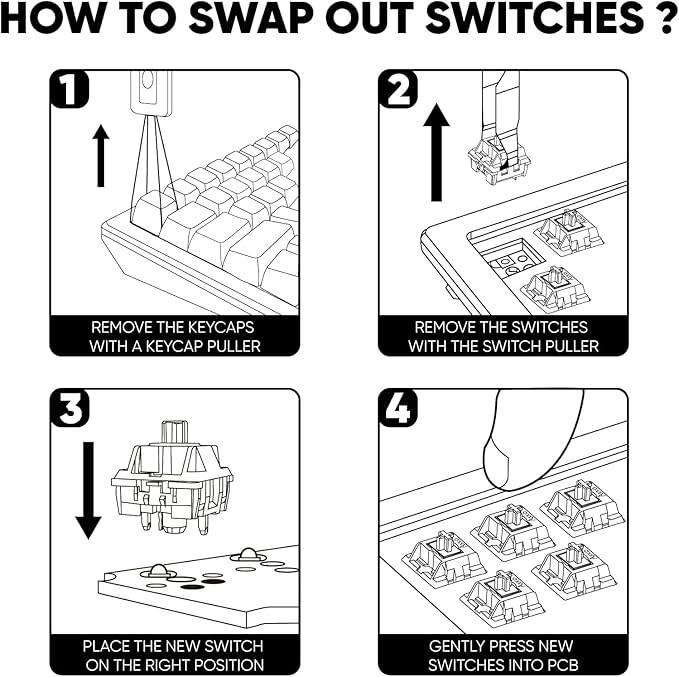 HOW TO SWAP OUT SWITCHES ?

1
REMOVE THE KEYCAPS WITH A KEYCAP PULLER

2
REMOVE THE SWITCHES WITH THE SWITCH PULLER

3
PLACE THE NEW SWITCH ON THE RIGHT POSITION

4
GENTLY PRESS NEW SWITCHES INTO PCB