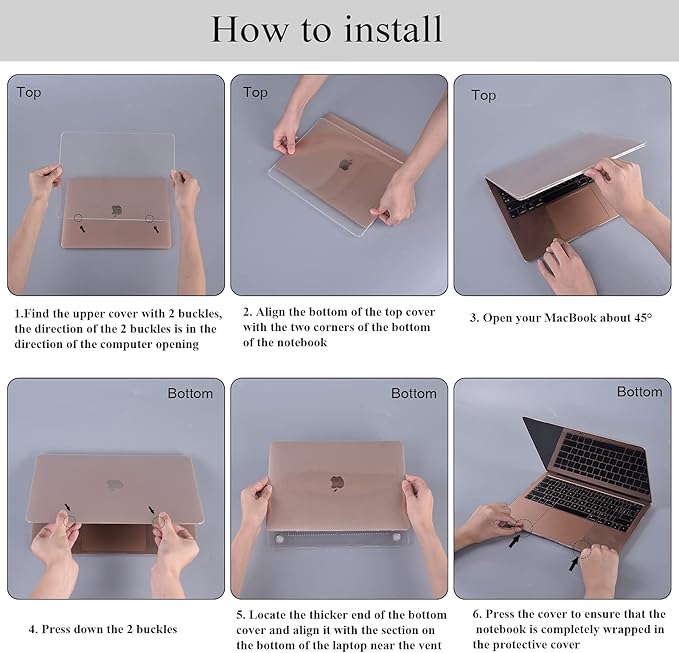 How to install

Top

1.Find the upper cover with 2 buckles, the direction of the 2 buckles is in the direction of the computer opening

Top

2. Align the bottom of the top cover with the two corners of the bottom of the notebook

Top

3. Open your MacBook about 45°

Bottom

4. Press down the 2 buckles

Bottom

5. Locate the thicker end of the bottom cover and align it with the section on the bottom of the laptop near the vent

Bottom

6. Press the cover to ensure that the notebook is completely wrapped in the protective cover