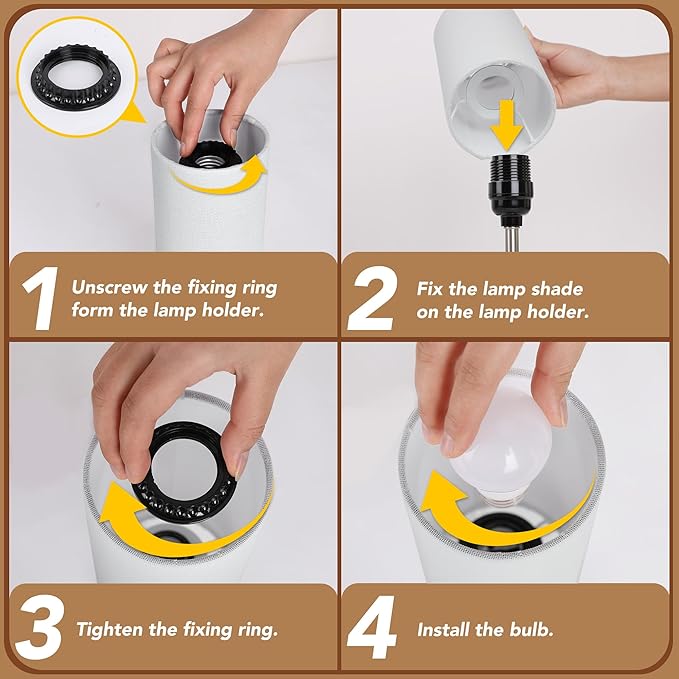 1 Unscrew the fixing ring form the lamp holder.

2 Fix the lamp shade on the lamp holder.

3 Tighten the fixing ring.

4 Install the bulb.