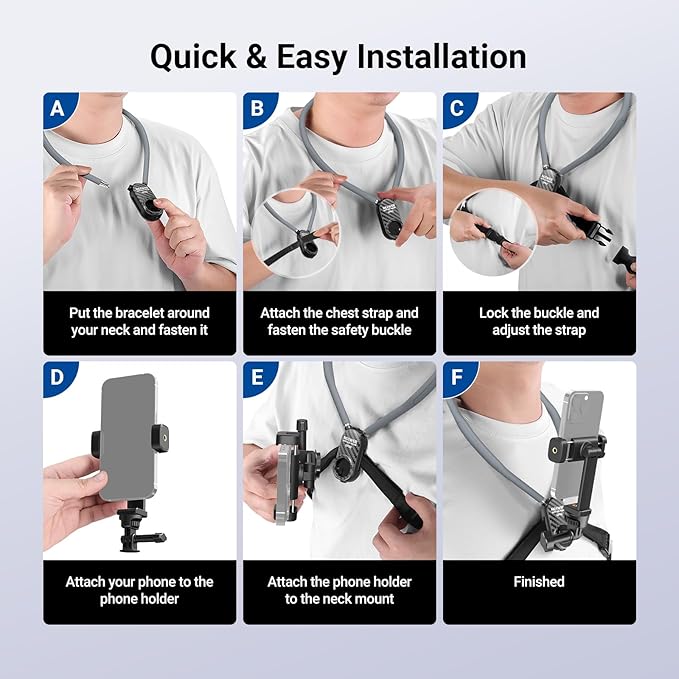 Quick & Easy Installation

A

Put the bracelet around your neck and fasten it

B

Attach the chest strap and fasten the safety buckle

C

Lock the buckle and adjust the strap

D

Attach your phone to the phone holder

E

Attach the phone holder to the neck mount

F

Finished