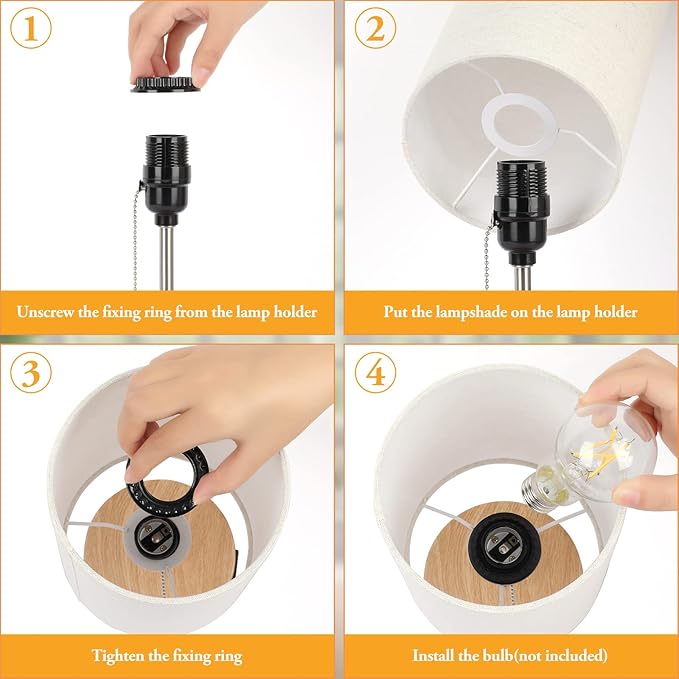 1

Unscrew the fixing ring from the lamp holder

2

Put the lampshade on the lamp holder

3

Tighten the fixing ring

4

Install the bulb(not included)