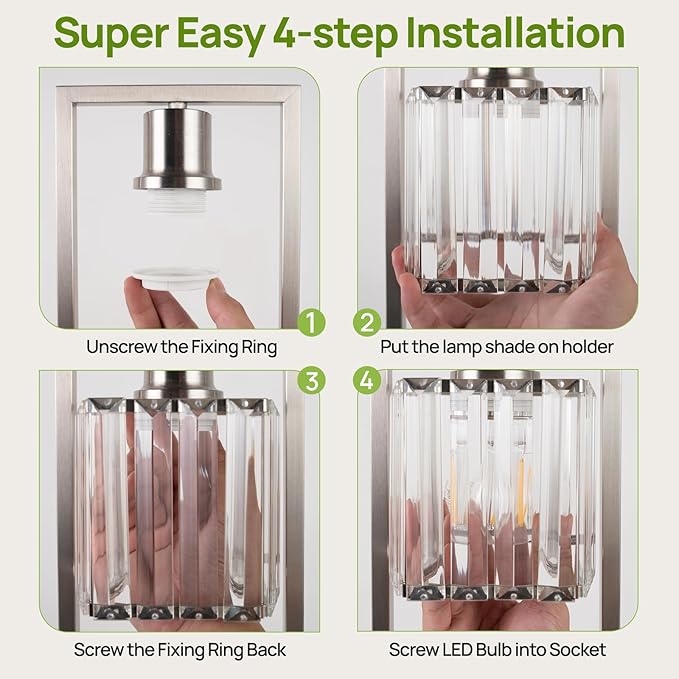 Super Easy 4-step Installation

1
Unscrew the Fixing Ring

2
Put the lamp shade on holder

3
Screw the Fixing Ring Back

4
Screw LED Bulb into Socket