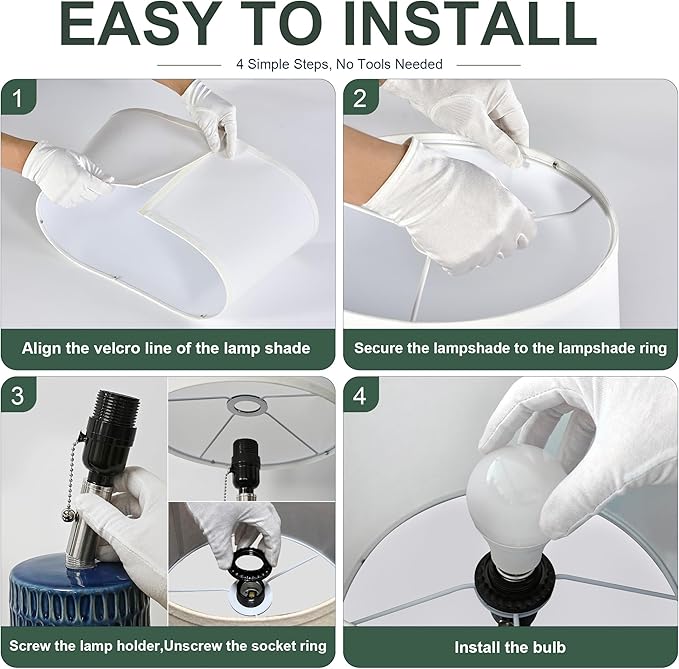 EASY TO INSTALL

4 Simple Steps, No Tools Needed

1

Align the velcro line of the lamp shade

2

Secure the lampshade to the lampshade ring

3

Screw the lamp holder,Unscrew the socket ring

4

Install the bulb