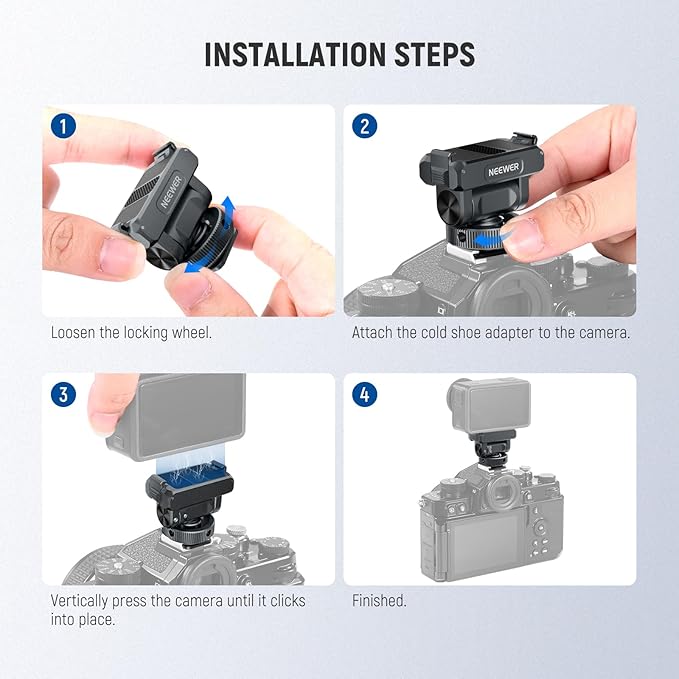 INSTALLATION STEPS

1

NEEWER

Loosen the locking wheel.

2

NEEWER

Attach the cold shoe adapter to the camera.

3

Vertically press the camera until it clicks into place.

4

Finished.