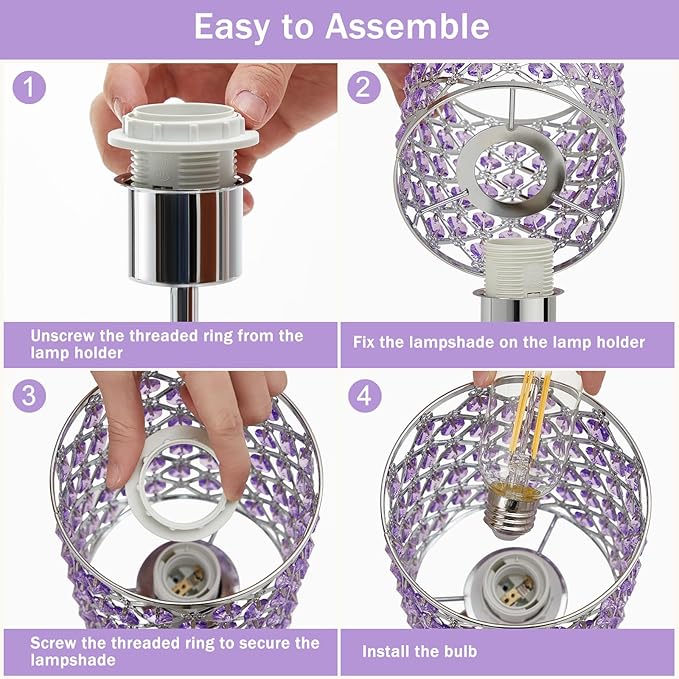 Easy to Assemble

1

Unscrew the threaded ring from the lamp holder

2

Fix the lampshade on the lamp holder

3

Screw the threaded ring to secure the lampshade

4

Install the bulb