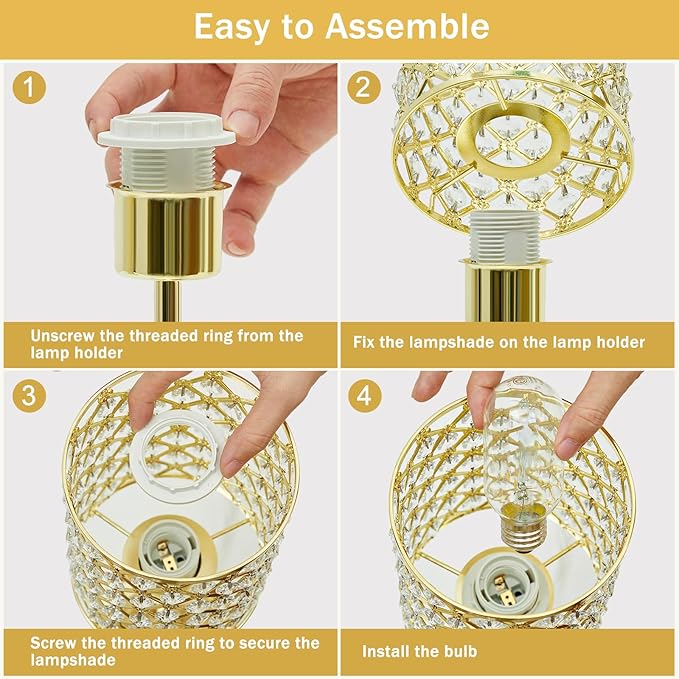 Easy to Assemble

1

Unscrew the threaded ring from the lamp holder

2

Fix the lampshade on the lamp holder

3

Screw the threaded ring to secure the lampshade

4

Install the bulb