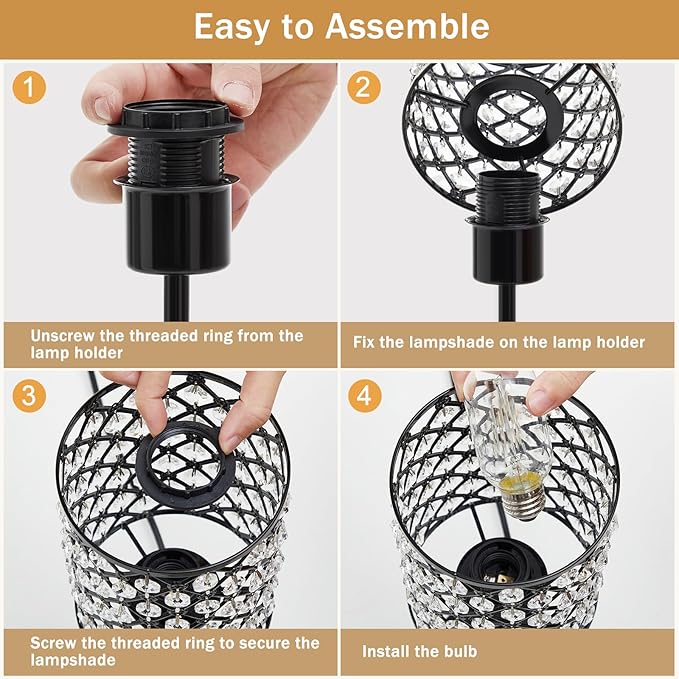 Easy to Assemble

1

Unscrew the threaded ring from the lamp holder

2

Fix the lampshade on the lamp holder

3

Screw the threaded ring to secure the lampshade

4

Install the bulb