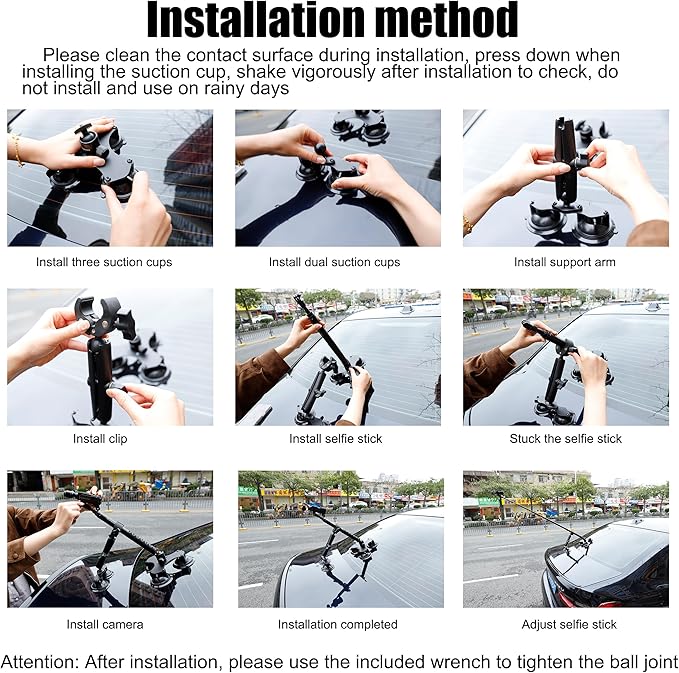 Installation method

Please clean the contact surface during installation, press down when installing the suction cup, shake vigorously after installation to check, do not install and use on rainy days

Install three suction cups

Install dual suction cups

Install support arm

Install clip

Install selfie stick

Stuck the selfie stick

Install camera

Installation completed

Adjust selfie stick

Attention: After installation, please use the included wrench to tighten the ball joint